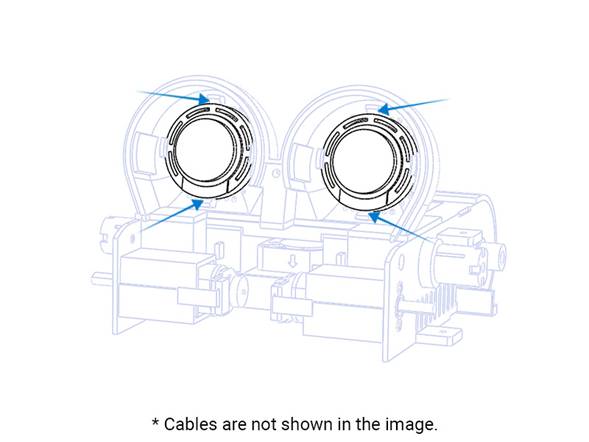 * Cables are not shown in the image.