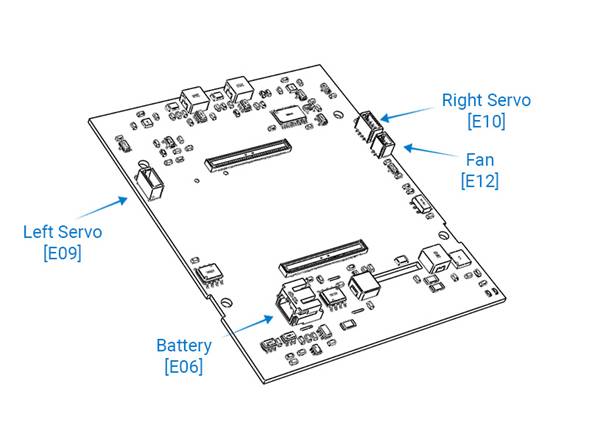 Right Servo
[E10]

Fan
[E12]

Left Servo
[E09]

Battery
[E06]