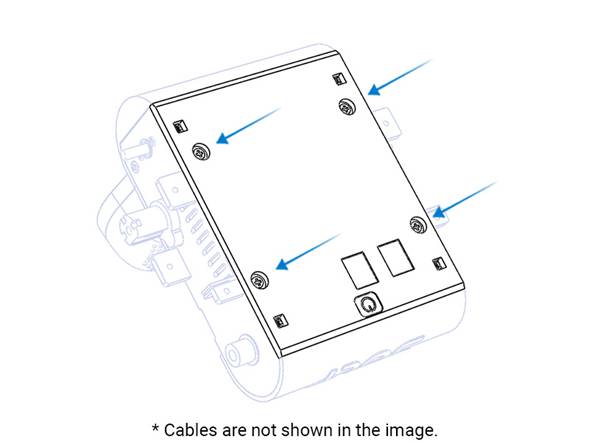 * Cables are not shown in the image.